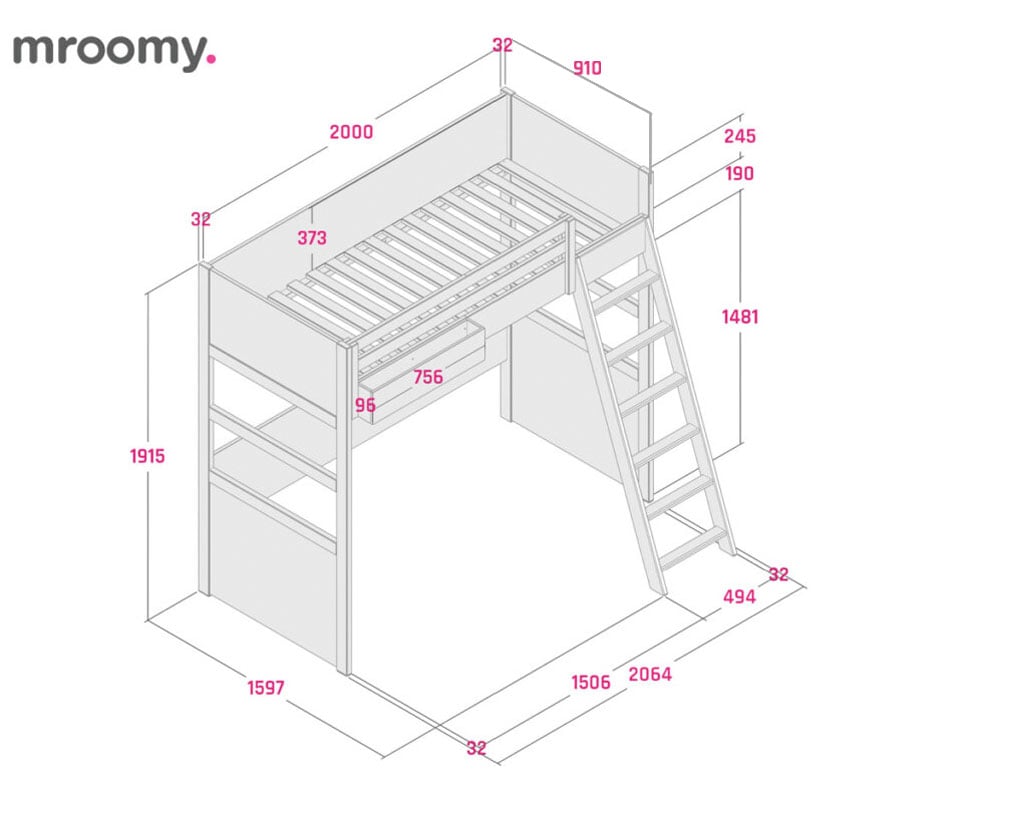 mroomy.

32
910
2000
245
190
32
373
1481
756
96
1915
32
494
1506
2064
1597
32